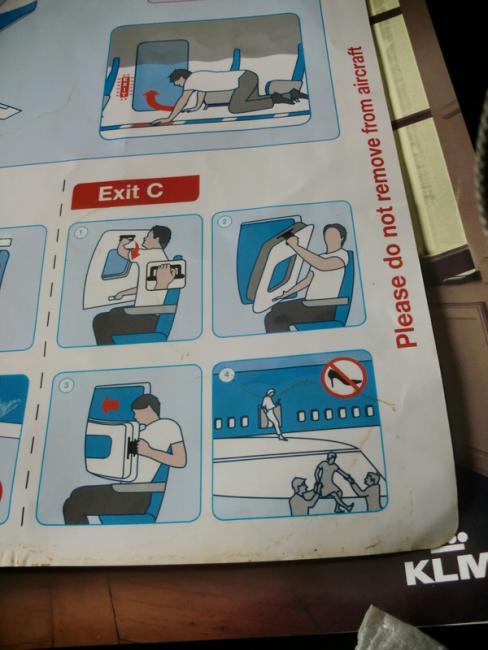 Exit C

1

2

3

4

Please do not remove from aircraft

KLM